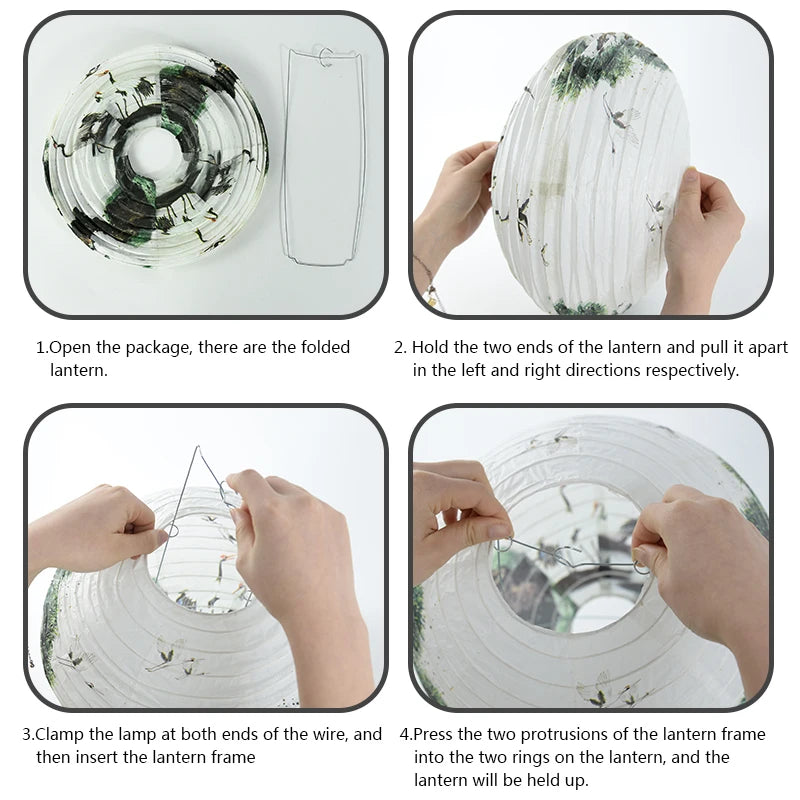 1.Open the package, there are the folded lantern.

2. Hold the two ends of the lantern and pull it apart in the left and right directions respectively.

3.Clamp the lamp at both ends of the wire, and then insert the lantern frame

4.Press the two protrusions of the lantern frame into the two rings on the lantern, and the lantern will be held up.